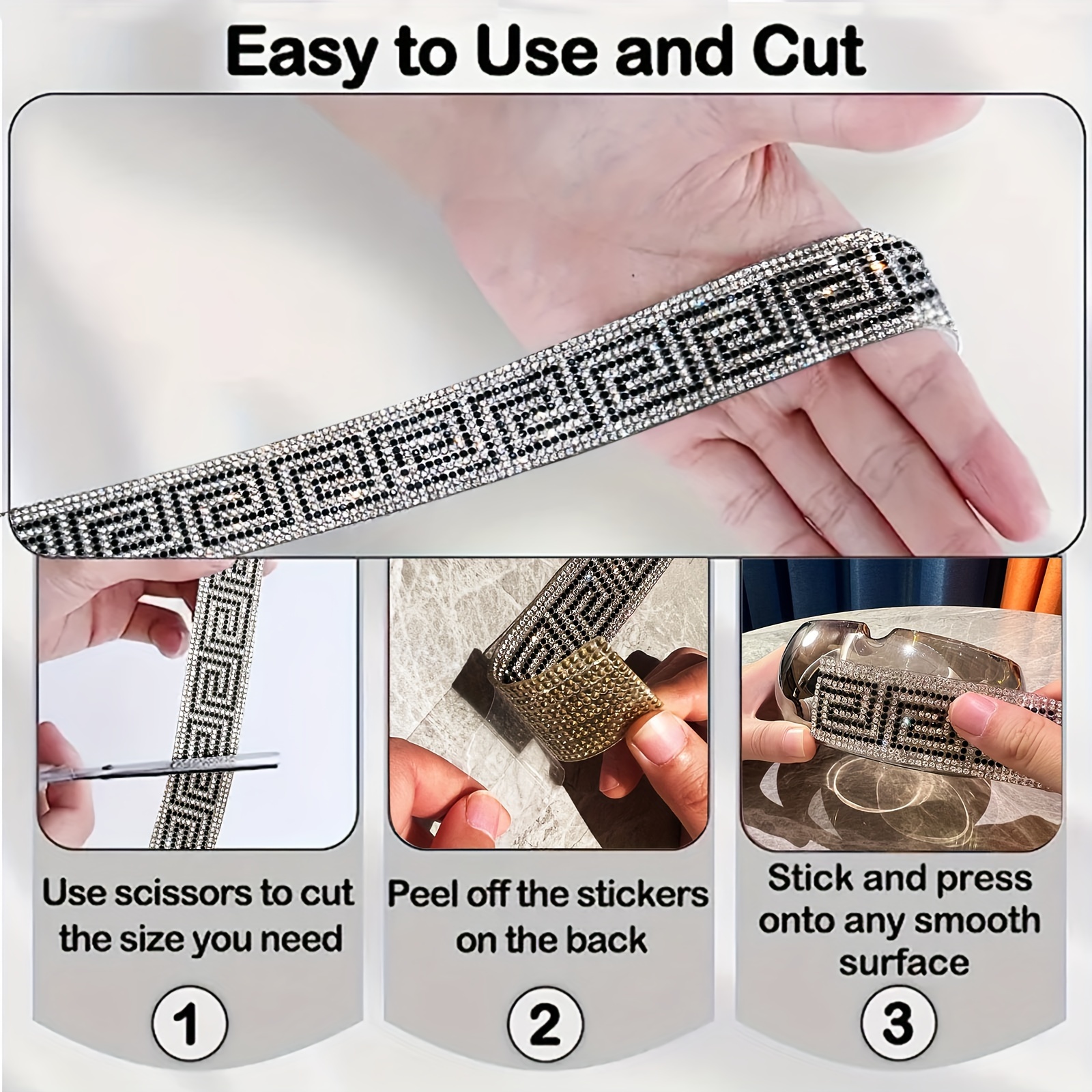 Easy to Use and Cut

Use scissors to cut the size you need

1

Peel off the stickers on the back

2

Stick and press onto any smooth surface

3